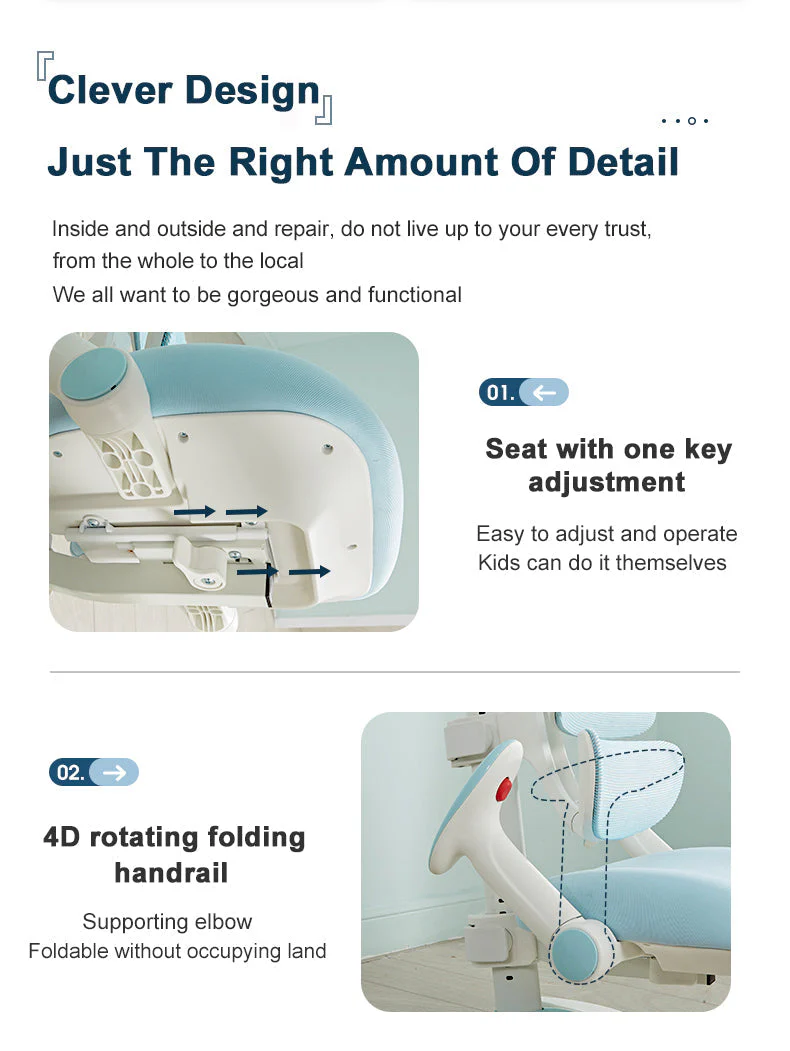 Clever Design

Just The Right Amount Of Detail

Inside and outside and repair, do not live up to your every trust, from the whole to the local
We all want to be gorgeous and functional

01.

Seat with one key adjustment

Easy to adjust and operate
Kids can do it themselves

02.

4D rotating folding handrail

Supporting elbow
Foldable without occupying land