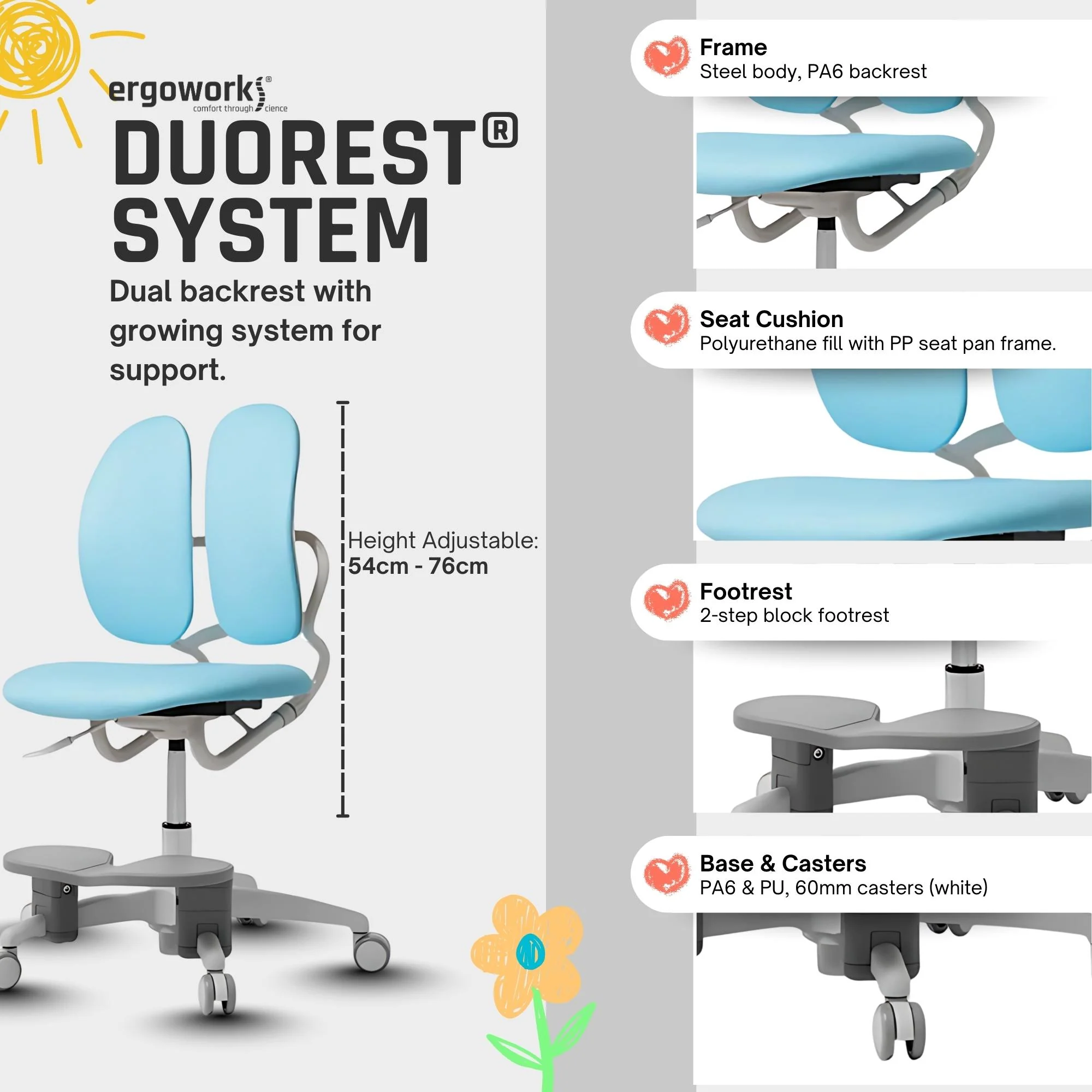 ergoworks®
comfort through science

DUOREST®
SYSTEM

Dual backrest with growing system for support.

Height Adjustable:
54cm - 76cm

Frame
Steel body, PA6 backrest

Seat Cushion
Polyurethane fill with PP seat pan frame.

Footrest
2-step block footrest

Base & Casters
PA6 & PU, 60mm casters (white)